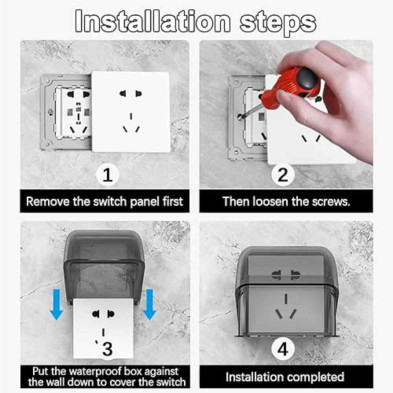 Installation steps

1
Remove the switch panel first

2
Then loosen the screws.

3
Put the waterproof box against the wall down to cover the switch

4
Installation completed