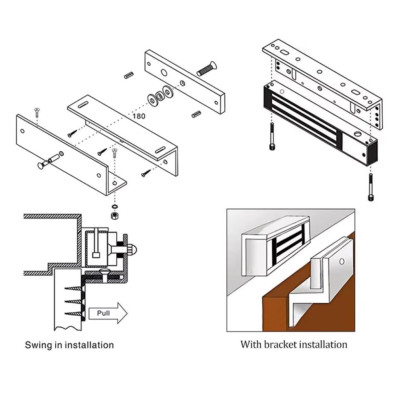 180

Pull

Swing in installation

With bracket installation