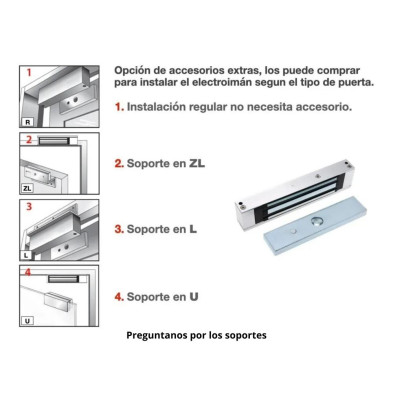 1

R

2

ZL

3

L

4

U

Opción de accesorios extras, los puede comprar para instalar el electroimán segun el tipo de puerta.

1. Instalación regular no necesita accesorio.

2. Soporte en ZL

3. Soporte en L

4. Soporte en U

Preguntanos por los soportes