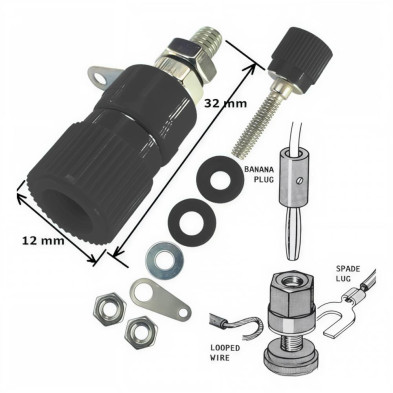 32 mm

12 mm

BANANA PLUG

SPADE LUG

LOOPED WIRE