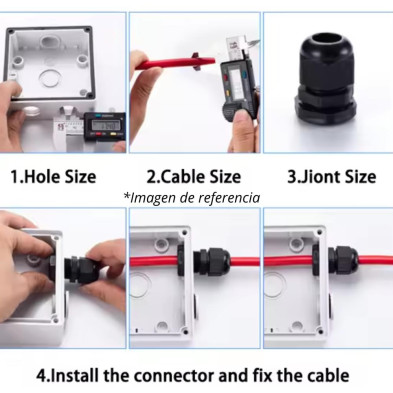 1.Hole Size

2.Cable Size

3.Jiont Size

*Imagen de referencia

4.Install the connector and fix the cable