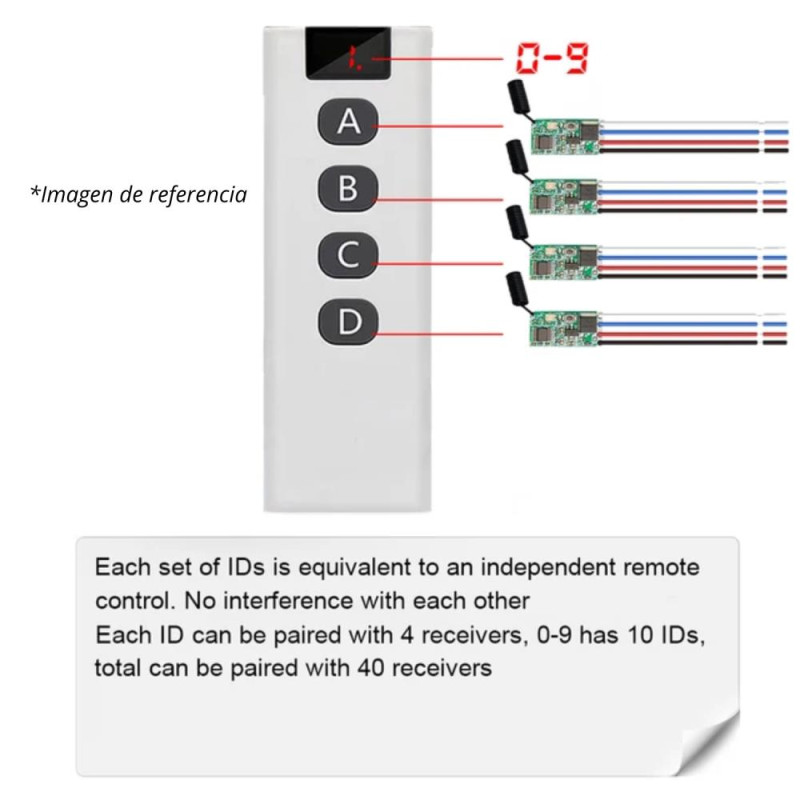 1.

0-9

A

B

C

D

*Imagen de referencia

Each set of IDs is equivalent to an independent remote control. No interference with each other
Each ID can be paired with 4 receivers, 0-9 has 10 IDs, total can be paired with 40 receivers