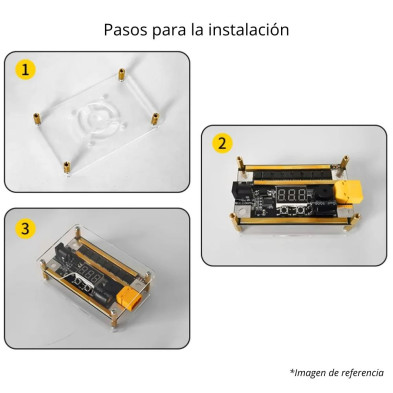 Pasos para la instalación

1

2

3

*Imagen de referencia