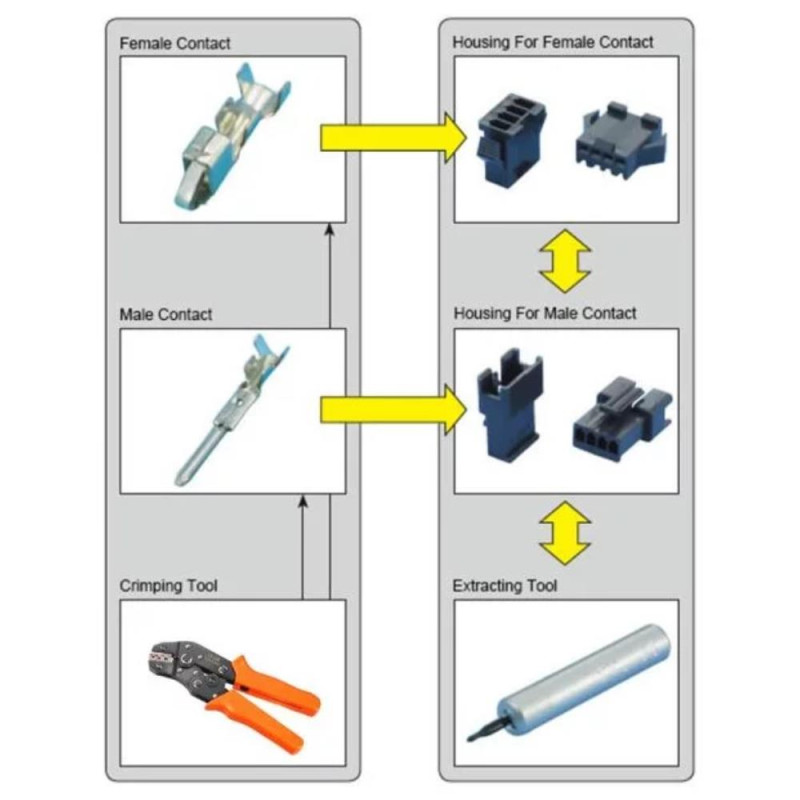 Female Contact

Male Contact

Crimping Tool

Housing For Female Contact

Housing For Male Contact

Extracting Tool